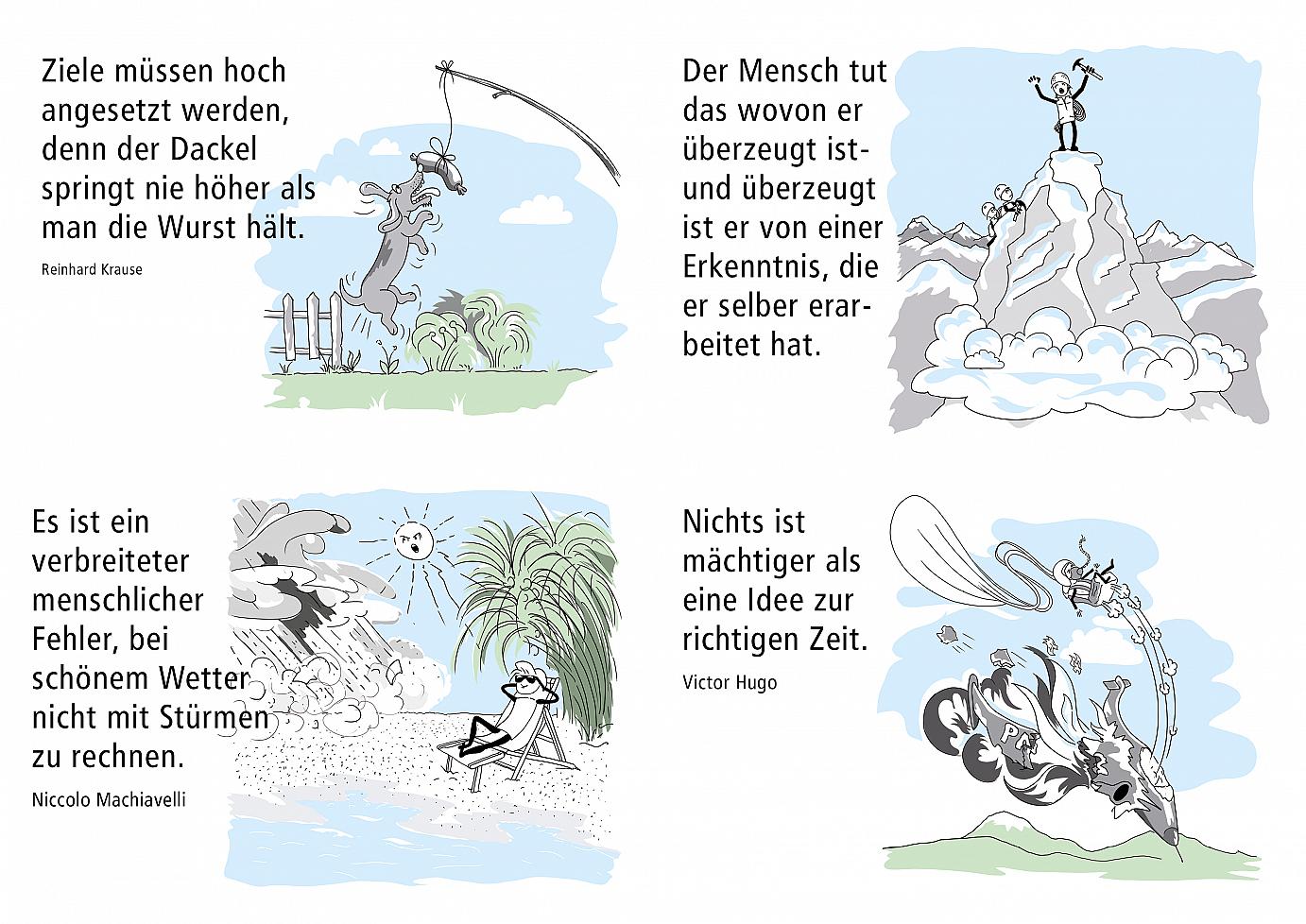 Ziele müssen hoch angesetzt werden, denn der Dackel springt nie höher als man die Wurst hält.

Reinhard Krause

Der Mensch tut das wovon er überzeugt ist- und überzeugt ist er von einer Erkenntnis, die er selber erarbeitet hat.

Es ist ein verbreiteter menschlicher Fehler, bei schönem Wetter nicht mit Stürmen zu rechnen.

Niccolo Machiavelli

Nichts ist mächtiger als eine Idee zur richtigen Zeit.

Victor Hugo

P